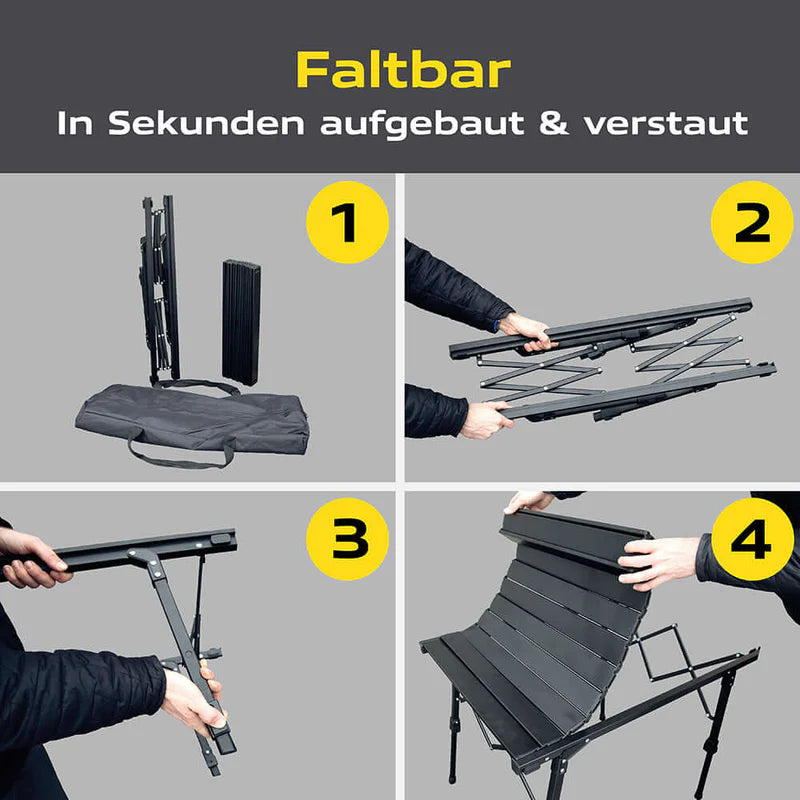 Faltbar
In Sekunden aufgebaut & verstaut

1

2

3

4