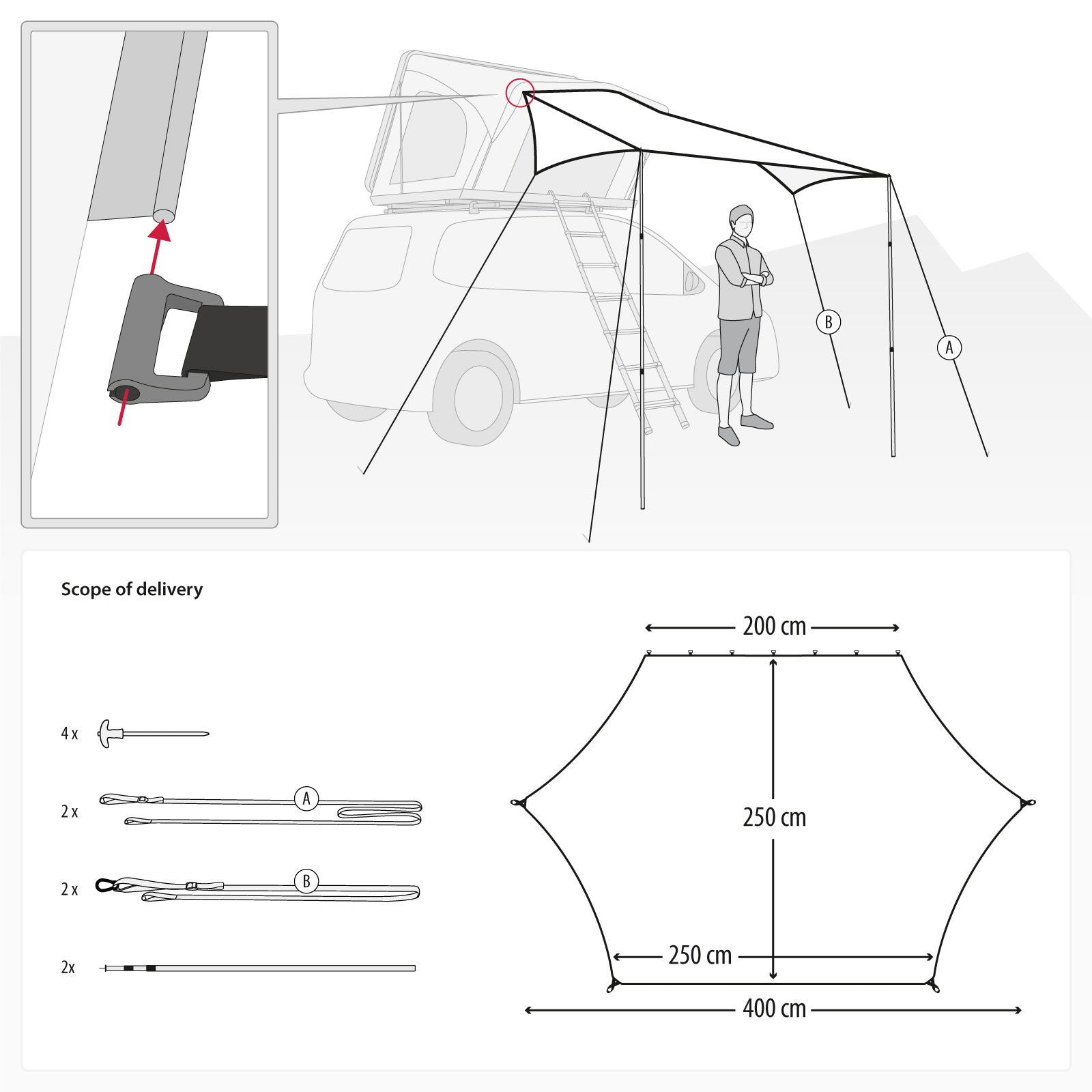 B

A

Scope of delivery

4 x

2 x

A

2 x

B

2x

200 cm

250 cm

250 cm

400 cm